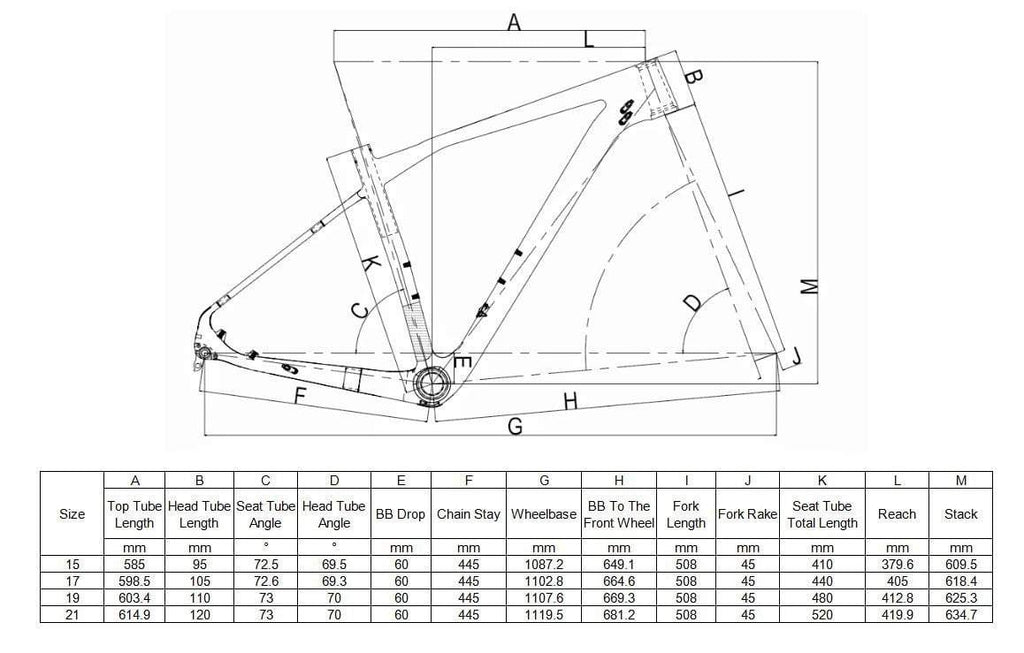 A
L
B
I
K
C
D
M
E
J
F
H
G

| | A | B | C | D | E | F | G | H | I | J | K | L | M |
|---|---|---|---|---|---|---|---|---|---|---|---|---|---|
| Size | Top Tube Length | Head Tube Length | Seat Tube Angle | Head Tube Angle | BB Drop | Chain Stay | Wheelbase | BB To The Front Wheel | Fork Length | Fork Rake | Seat Tube Total Length | Reach | Stack |
| | mm | mm | ° | ° | mm | mm | mm | mm | mm | mm | mm | mm | mm |
| 15 | 585 | 95 | 72.5 | 69.5 | 60 | 445 | 1087.2 | 649.1 | 508 | 45 | 410 | 379.6 | 609.5 |
| 17 | 598.5 | 105 | 72.6 | 69.3 | 60 | 445 | 1102.8 | 664.6 | 508 | 45 | 440 | 405 | 618.4 |
| 19 | 603.4 | 110 | 73 | 70 | 60 | 445 | 1107.6 | 669.3 | 508 | 45 | 480 | 412.8 | 625.3 |
| 21 | 614.9 | 120 | 73 | 70 | 60 | 445 | 1119.5 | 681.2 | 508 | 45 | 520 | 419.9 | 634.7 |